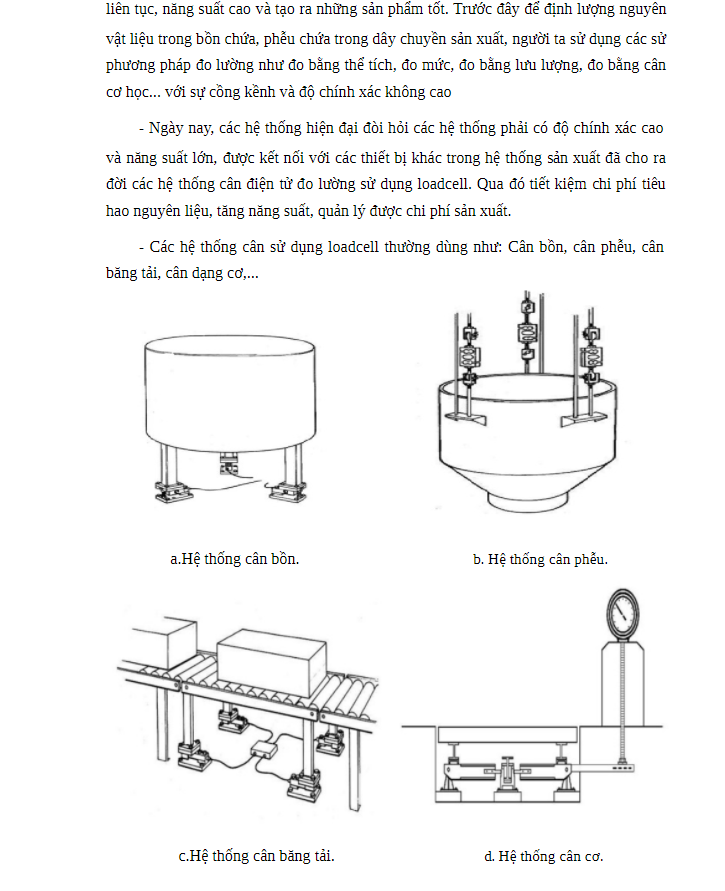 liên tục, năng suất cao và tạo ra những sản phẩm tốt. Trước đây để định lượng nguyên vật liệu trong bồn chứa, phễu chứa trong dây chuyền sản xuất, người ta sử dụng các sử phương pháp đo lường như đo bằng thể tích, đo mức, đo bằng lưu lượng, đo bằng cân cơ học... với sự cồng kềnh và độ chính xác không cao

- Ngày nay, các hệ thống hiện đại đòi hỏi các hệ thống phải có độ chính xác cao và năng suất lớn, được kết nối với các thiết bị khác trong hệ thống sản xuất đã cho ra đời các hệ thống cân điện tử đo lường sử dụng loadcell. Qua đó tiết kiệm chi phí tiêu hao nguyên liệu, tăng năng suất, quản lý được chi phí sản xuất.

- Các hệ thống cân sử dụng loadcell thường dùng như: Cân bồn, cân phễu, cân băng tải, cân dạng cơ,...

a.Hệ thống cân bồn.

b. Hệ thống cân phễu.

c.Hệ thống cân băng tải.

d. Hệ thống cân cơ.