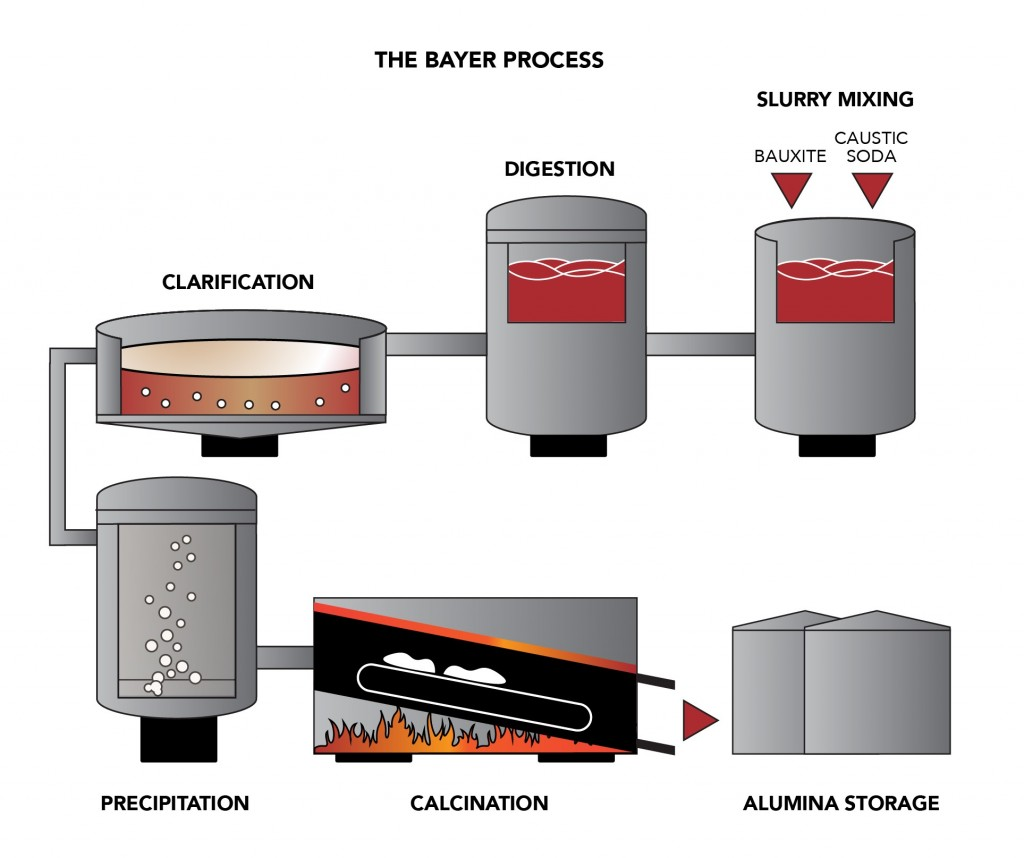 THE BAYER PROCESS

SLURRY MIXING

BAUXITE

CAUSTIC SODA

DIGESTION

CLARIFICATION

PRECIPITATION

CALCINATION

ALUMINA STORAGE