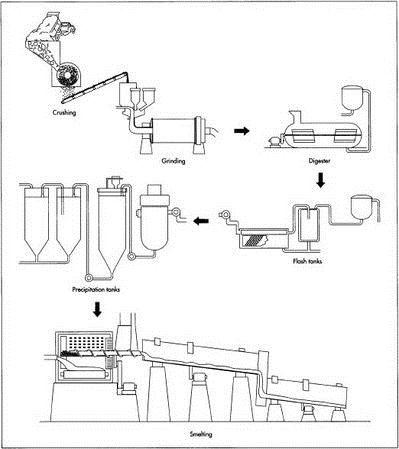 Crushing

Grinding

Digester

Flash tanks

Precipitation tanks

Smelting